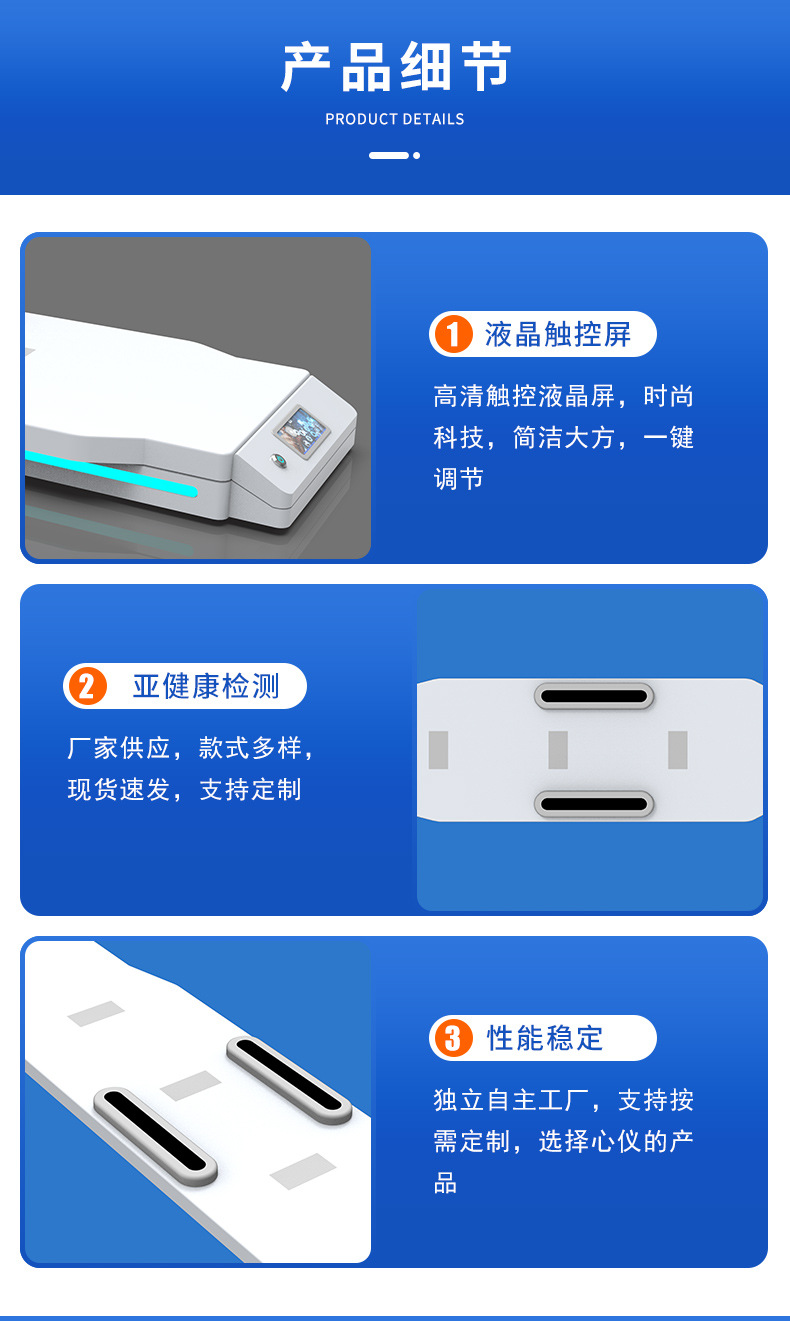 产品细节
PRODUCT DETAILS

1 液晶触控屏

高清触控液晶屏，时尚科技，简洁大方，一键调节

2 亚健康检测

厂家供应，款式多样，现货速发，支持定制

3 性能稳定

独立自主工厂，支持按需定制，选择心仪的产品