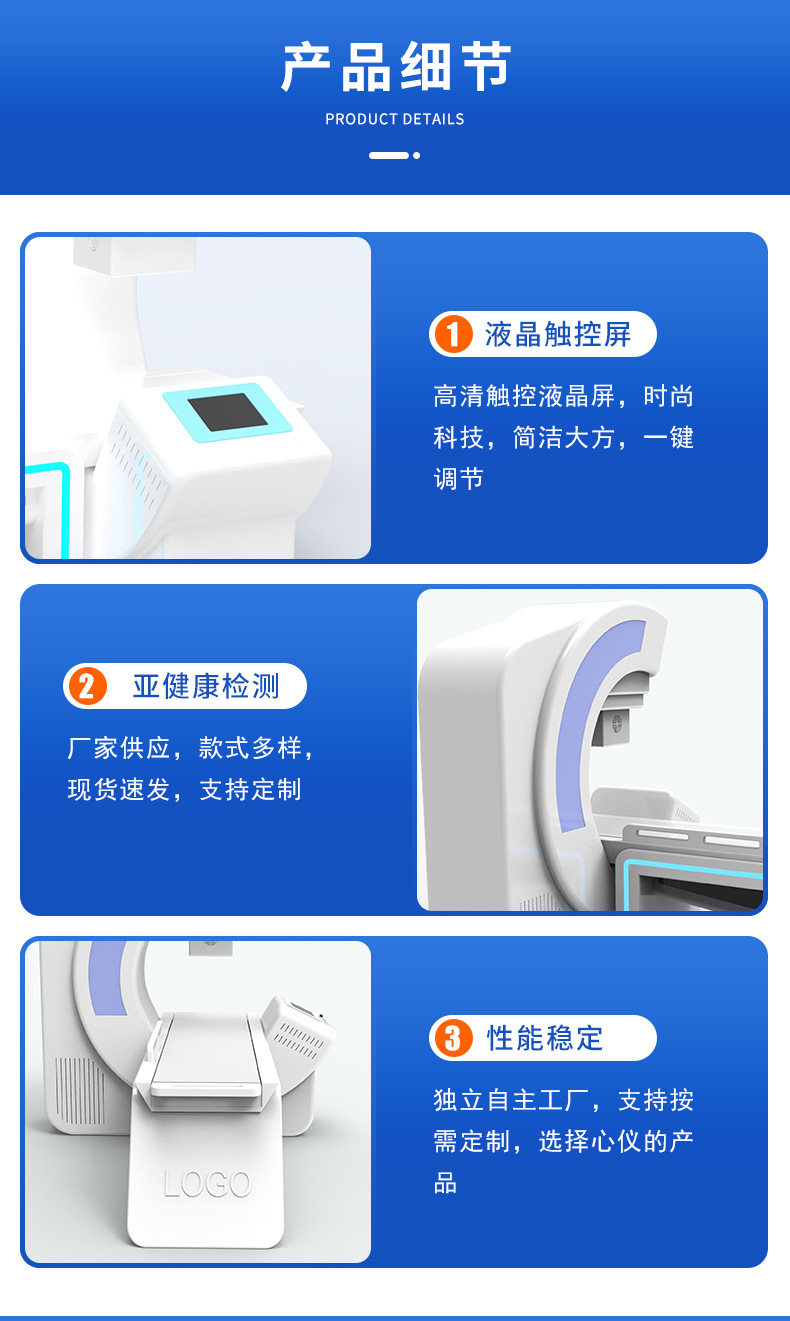 产品细节
PRODUCT DETAILS

1 液晶触控屏

高清触控液晶屏，时尚科技，简洁大方，一键调节

2 亚健康检测

厂家供应，款式多样，现货速发，支持定制

LOGO

3 性能稳定

独立自主工厂，支持按需定制，选择心仪的产品